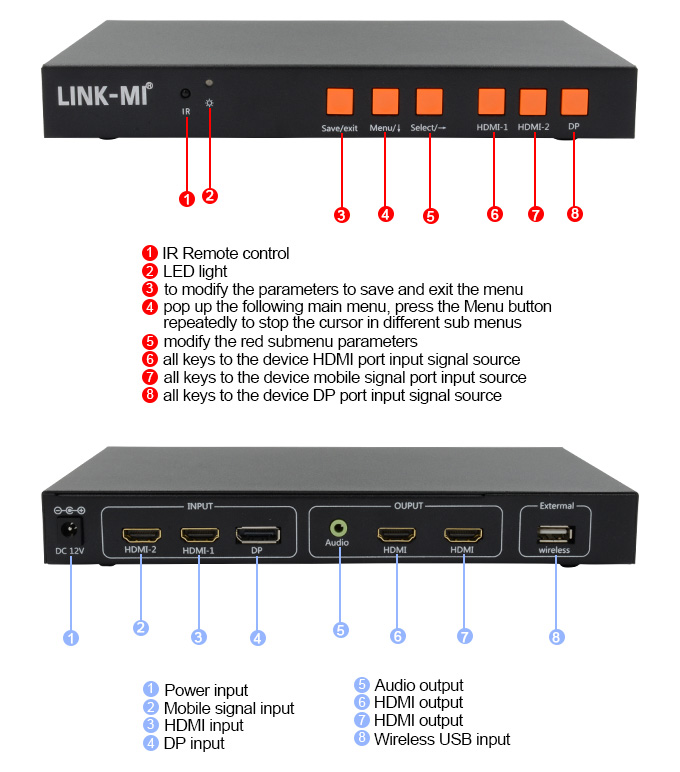 LINK-MI®
IR
Save/exit
Menu/↓
Select/→
HDMI-1
HDMI-2
DP

1
2
3
4
5
6
7
8

1 IR Remote control
2 LED light
3 to modify the parameters to save and exit the menu
4 pop up the following main menu, press the Menu button repeatedly to stop the cursor in different sub menus
5 modify the red submenu parameters
6 all keys to the device HDMI port input signal source
7 all keys to the device mobile signal port input source
8 all keys to the device DP port input signal source

DC 12V
INPUT
HDMI-2
HDMI-1
DP
OUPUT
Audio
HDMI
HDMI
Extermal
wireless

1
2
3
4
5
6
7
8

1 Power input
2 Mobile signal input
3 HDMI input
4 DP input
5 Audio output
6 HDMI output
7 HDMI output
8 Wireless USB input