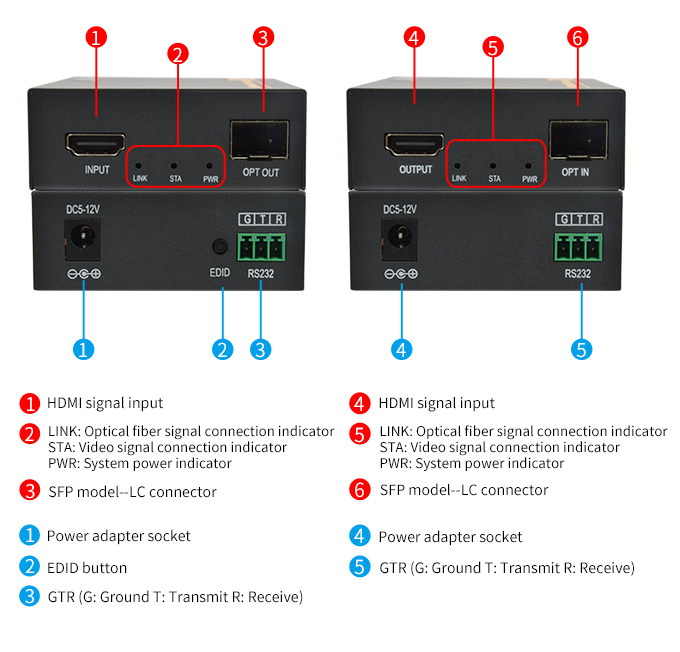 1 2 3

INPUT

LINK STA PWR

OPT OUT

DC5-12V

G T R

EDID RS232

1 2 3

4 5 6

OUTPUT

LINK STA PWR

OPT IN

DC5-12V

G T R

RS232

4 5

1 HDMI signal input

2 LINK: Optical fiber signal connection indicator
STA: Video signal connection indicator
PWR: System power indicator

3 SFP model--LC connector

1 Power adapter socket

2 EDID button

3 GTR (G: Ground T: Transmit R: Receive)

4 HDMI signal input

5 LINK: Optical fiber signal connection indicator
STA: Video signal connection indicator
PWR: System power indicator

6 SFP model--LC connector

4 Power adapter socket

5 GTR (G: Ground T: Transmit R: Receive)